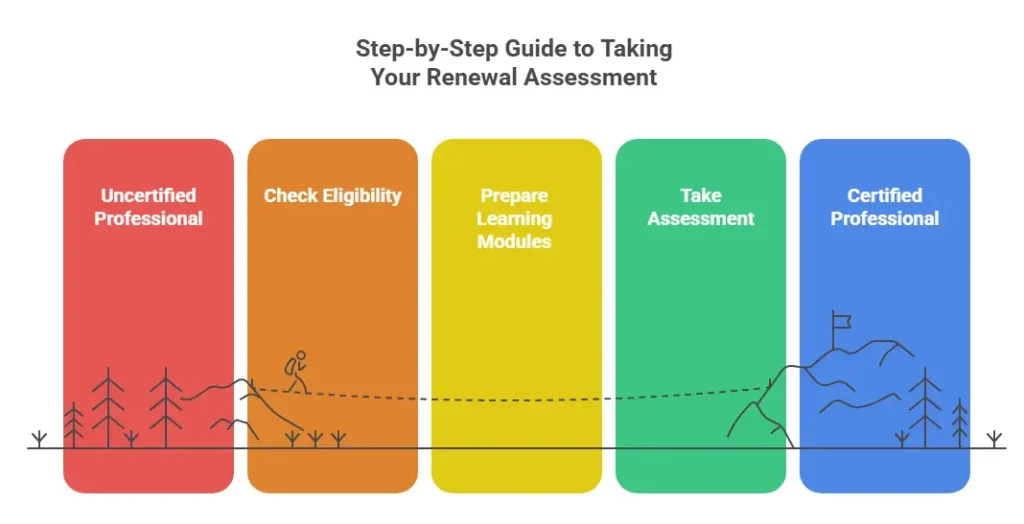 Step-by-Step Guide to Taking Your Renewal Assessment

Uncertified Professional

Check Eligibility

Prepare Learning Modules

Take Assessment

Certified Professional